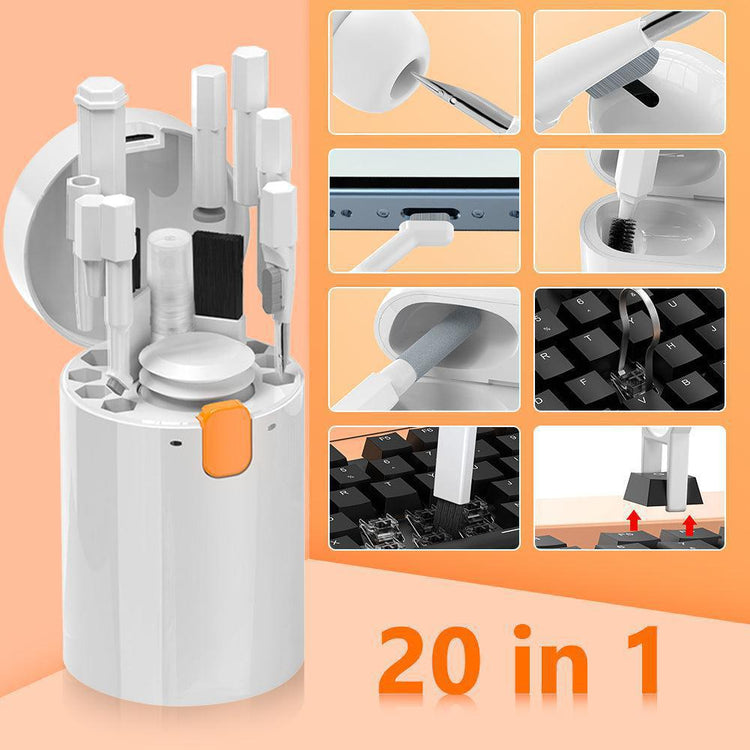 20 in 1