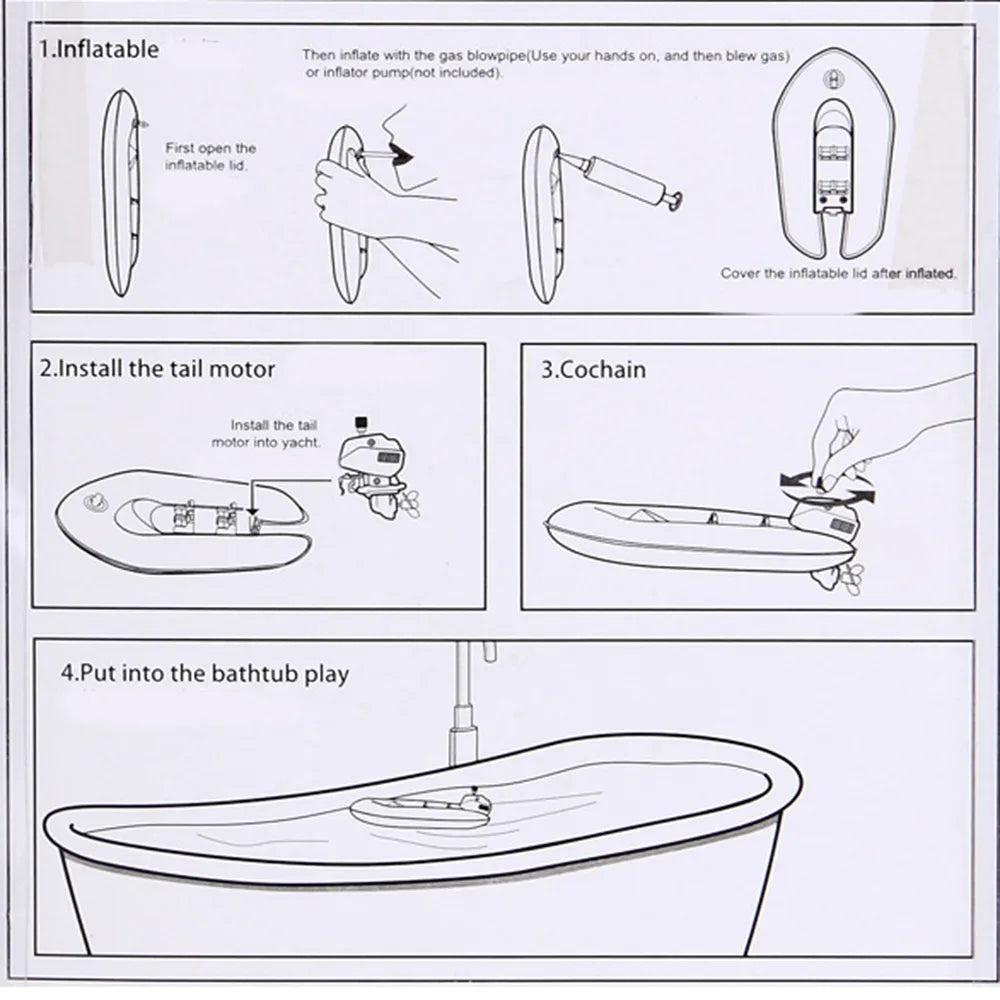 1.Inflatable

First open the inflatable lid.

Then inflate with the gas blowpipe(Use your hands on, and then blew gas) or inflator pump(not included).

Cover the inflatable lid after inflated.

2.Install the tail motor

Install the tail motor into yacht.

3.Cochain

4.Put into the bathtub play